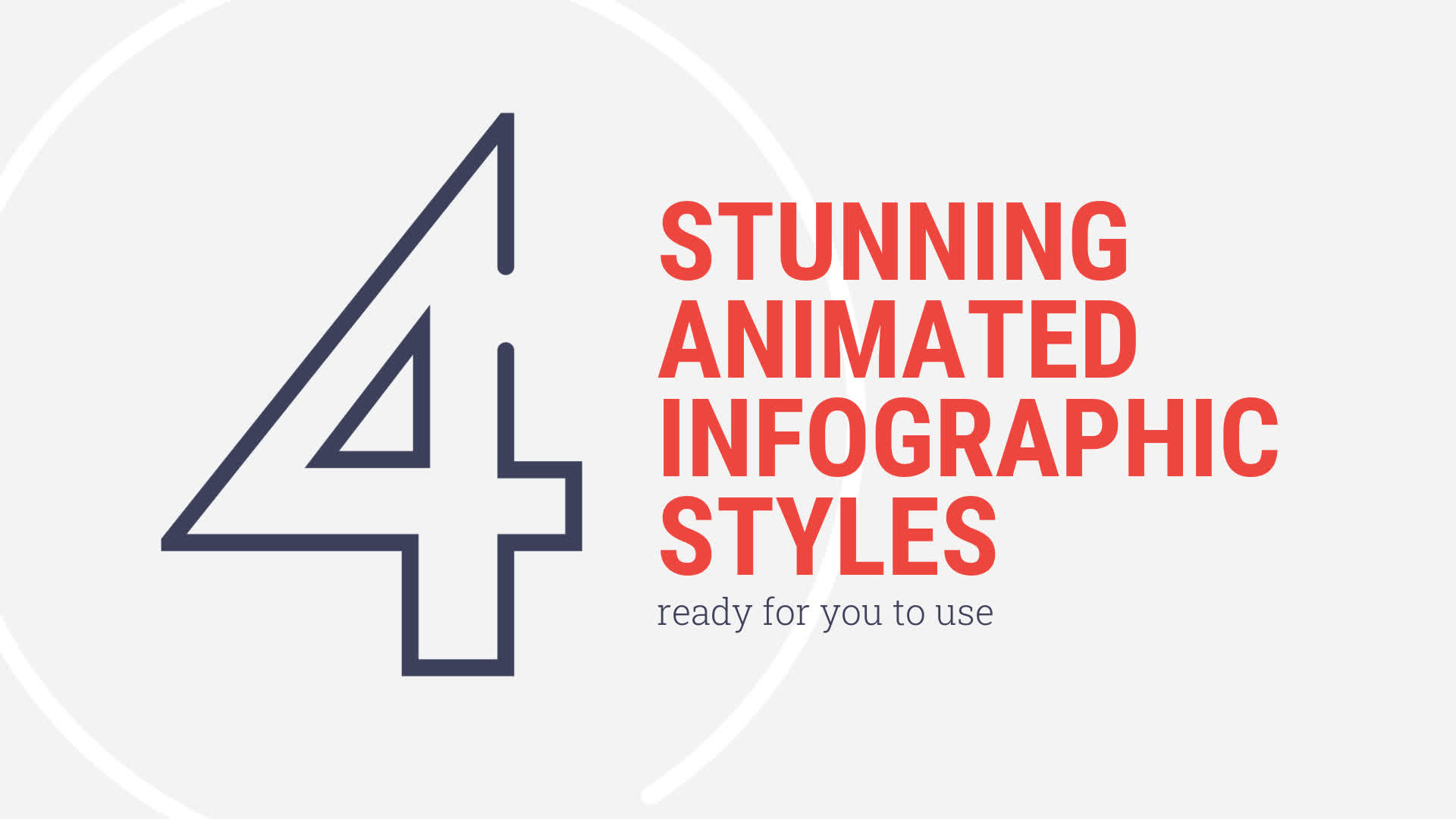 4
STUNNING
ANIMATED
INFOGRAPHIC
STYLES
ready for you to use