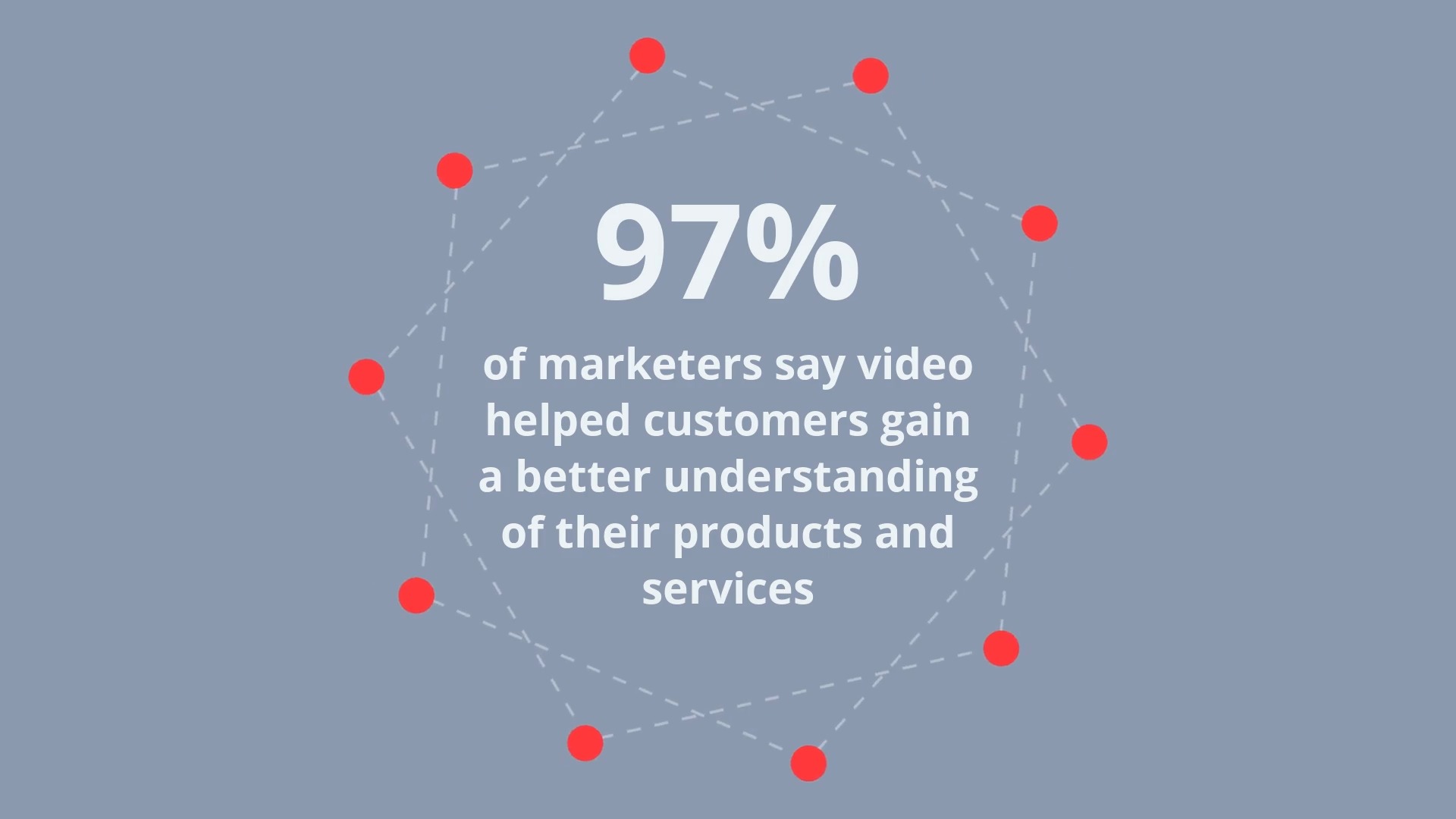 97%

of marketers say video helped customers gain a better understanding of their products and services