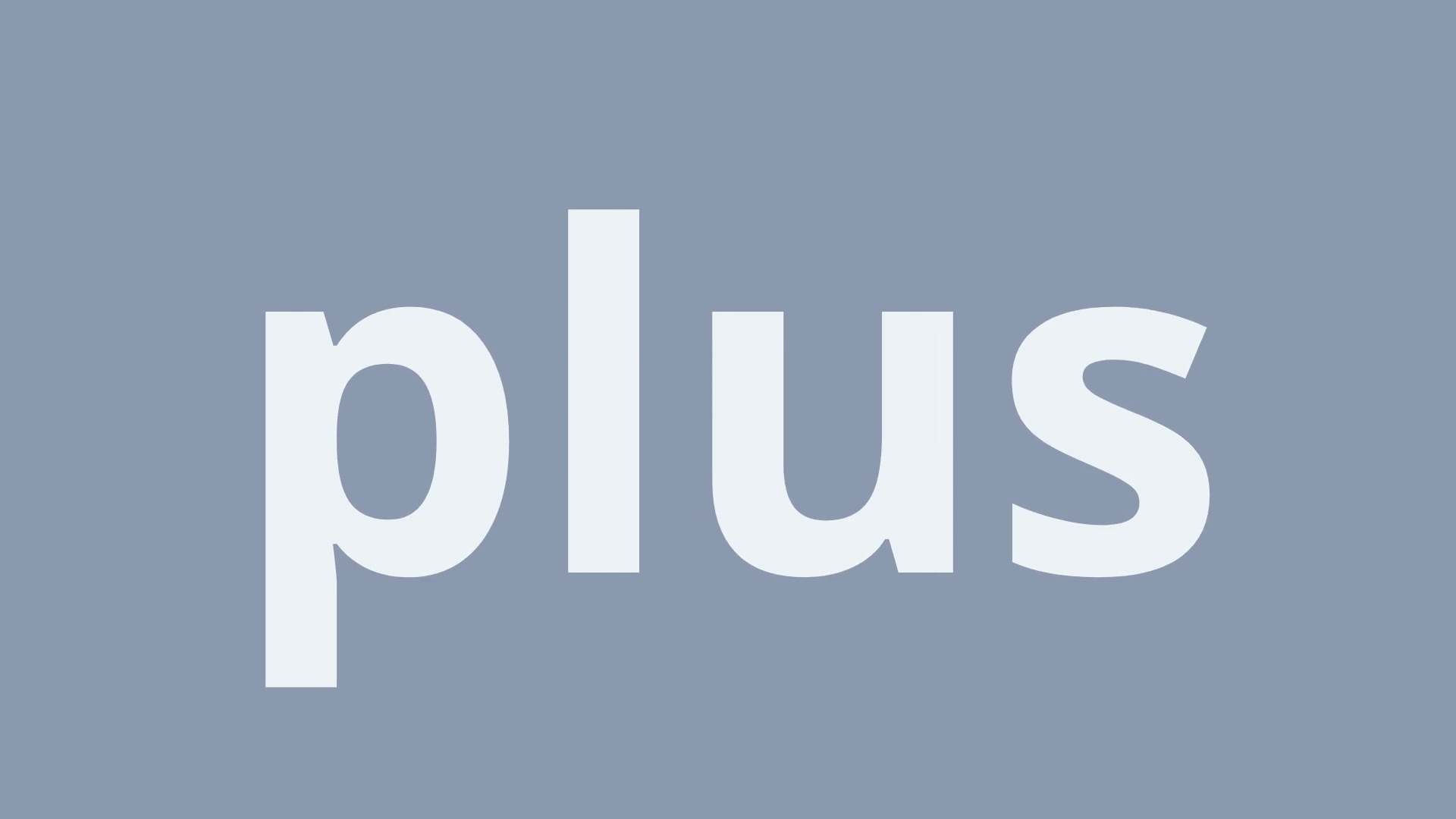 plus