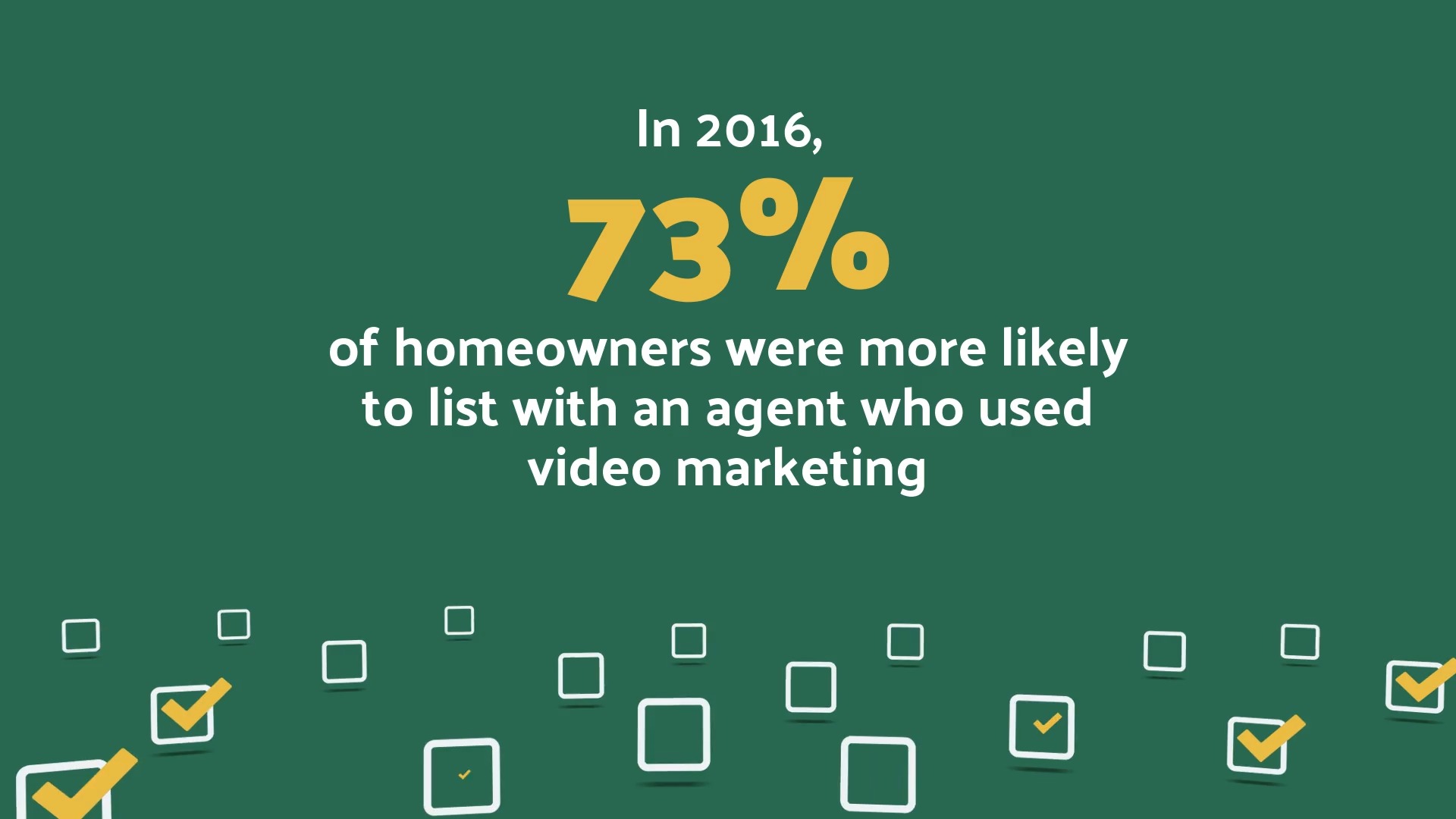 In 2016,

73%

of homeowners were more likely to list with an agent who used video marketing